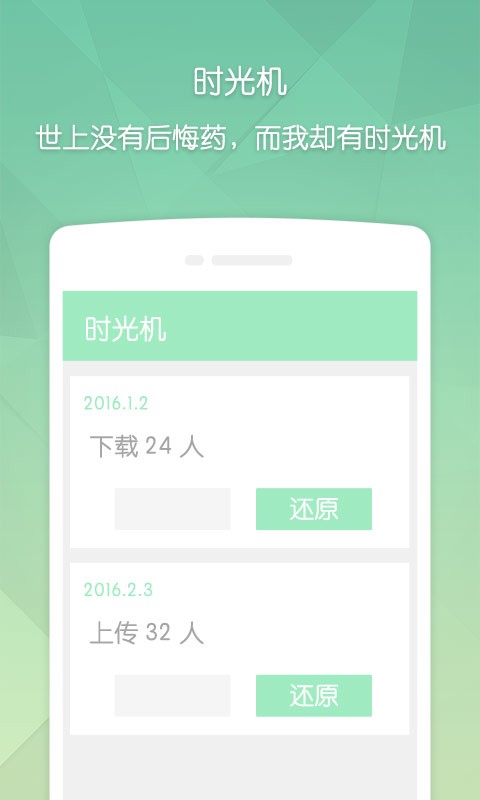 时光机

世上没有后悔药，而我却有时光机

时光机

2016.1.2

下载 24 人

还原

2016.2.3

上传 32 人

还原